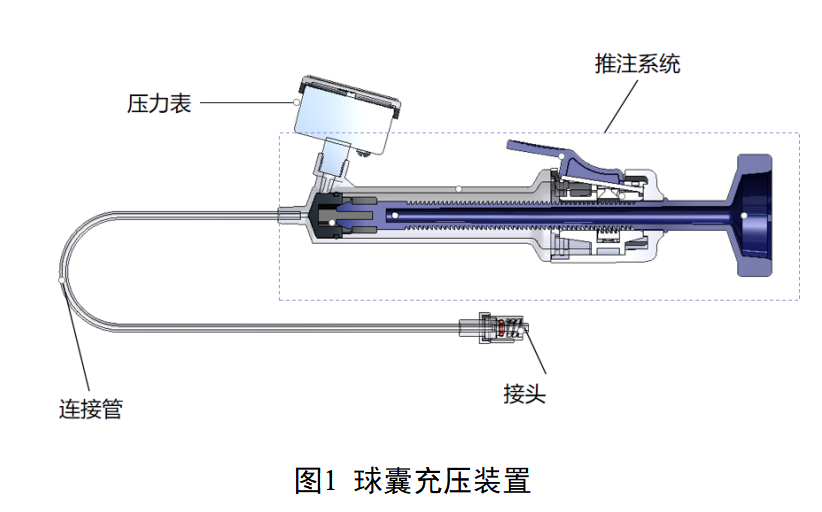 推注系统

压力表

连接管

接头

图1 球囊充压装置